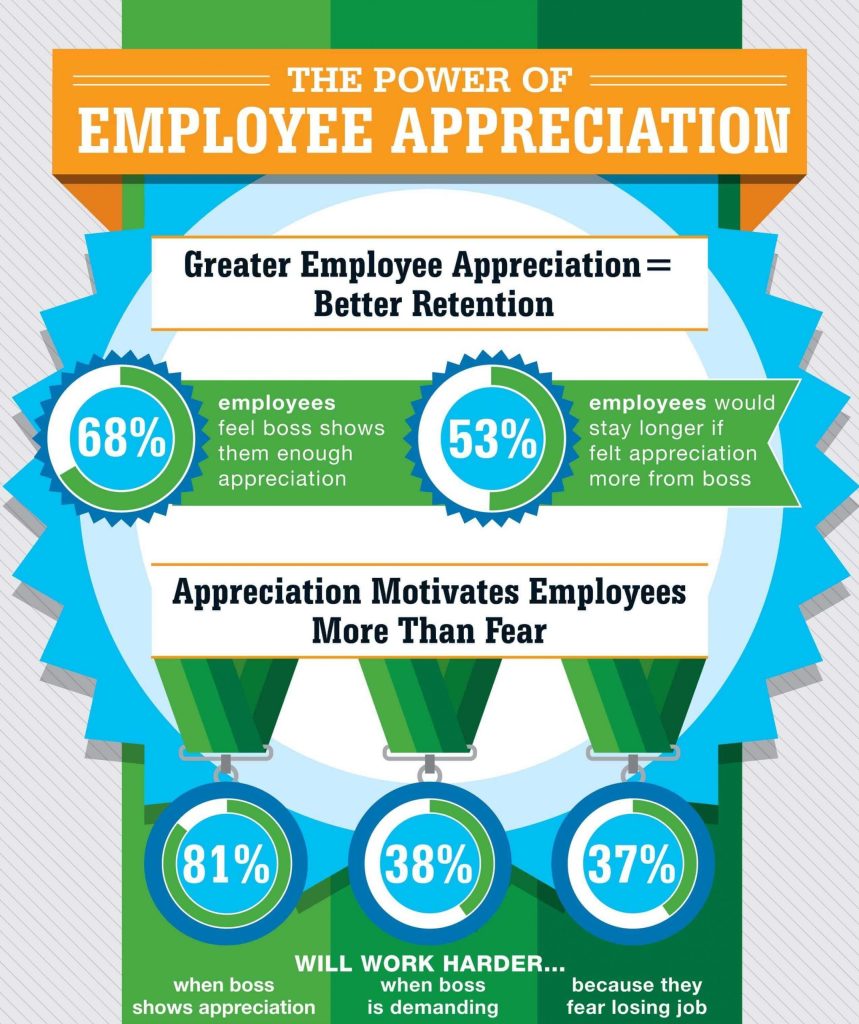 THE POWER OF
EMPLOYEE APPRECIATION

Greater Employee Appreciation = Better Retention

68%

employees feel boss shows them enough appreciation

53%

employees would stay longer if felt appreciation more from boss

Appreciation Motivates Employees More Than Fear

81%

38%

37%

WILL WORK HARDER...

when boss shows appreciation

when boss is demanding

because they fear losing job